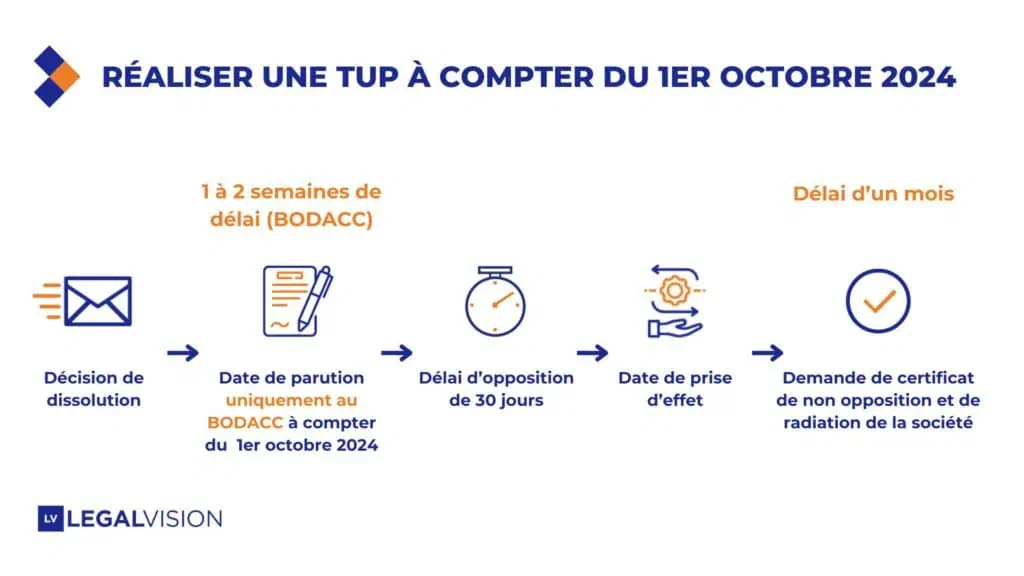 RÉALISER UNE TUP À COMPTER DU 1ER OCTOBRE 2024

1 à 2 semaines de délai (BODACC)

Délai d'un mois

Décision de dissolution

Date de parution uniquement au BODACC à compter du 1er octobre 2024

Délai d'opposition de 30 jours

Date de prise d'effet

Demande de certificat de non opposition et de radiation de la société

LV LEGALVISION